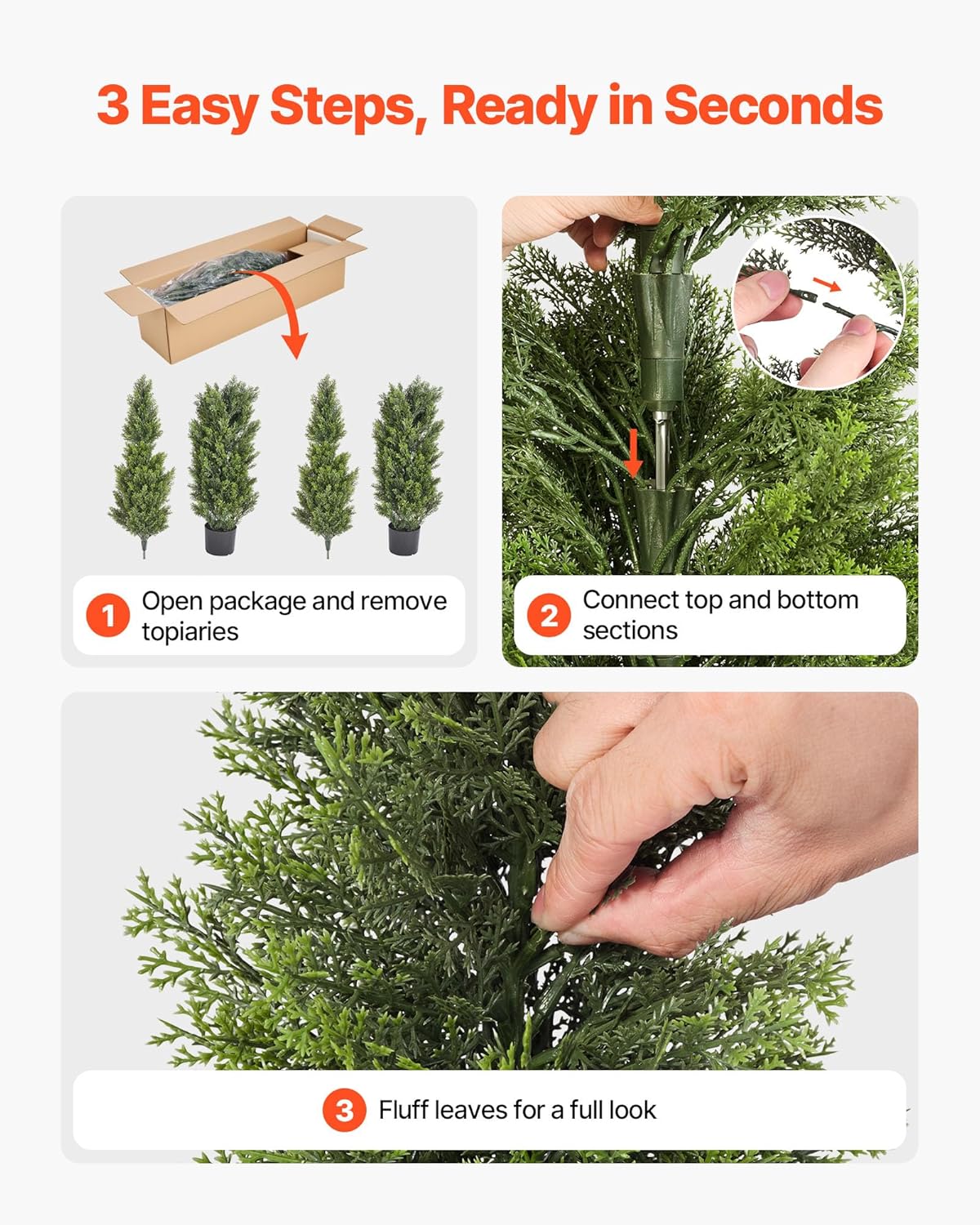 3 Easy Steps, Ready in Seconds

1 Open package and remove topiaries

2 Connect top and bottom sections

3 Fluff leaves for a full look