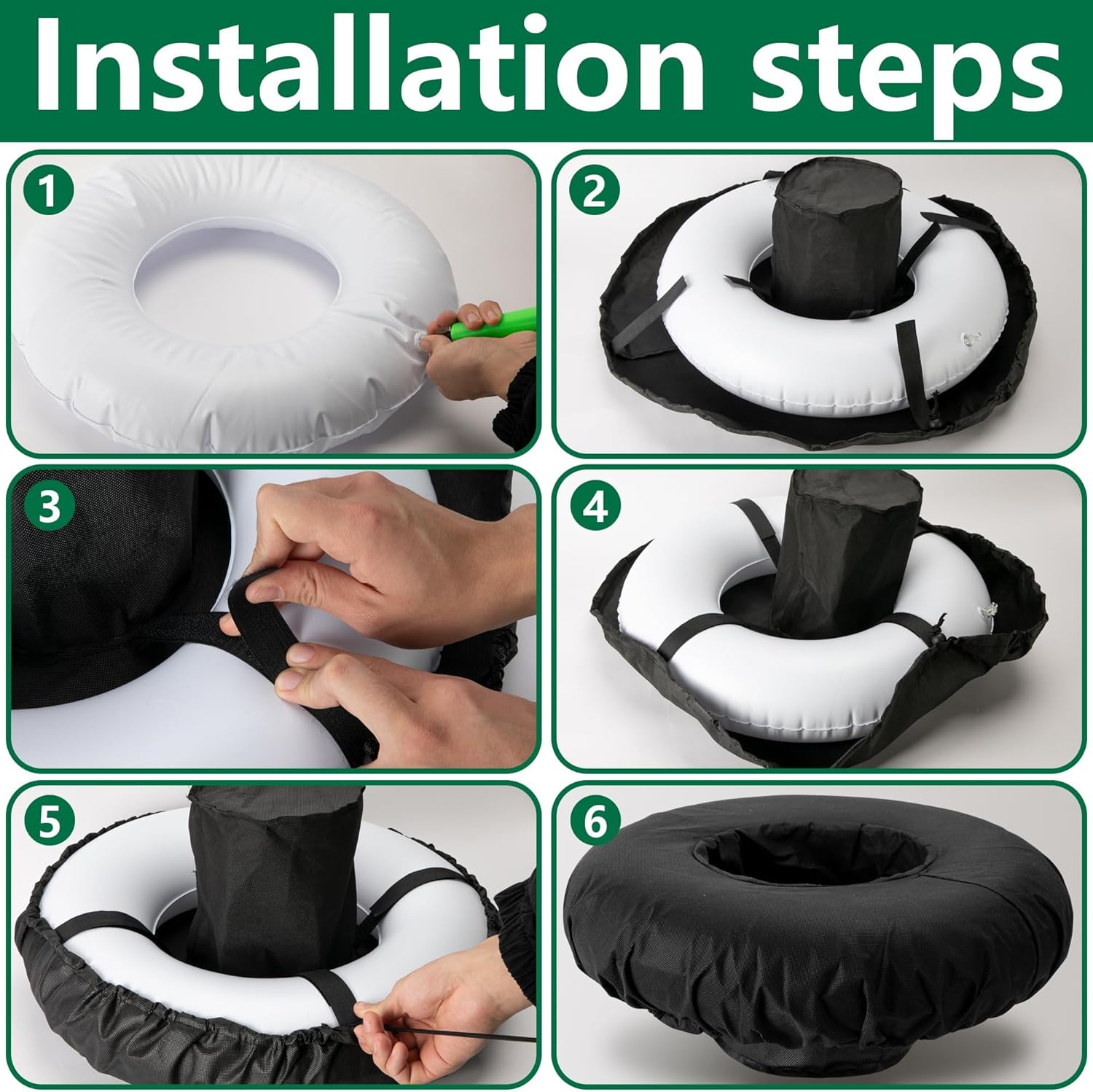 Installation steps

1

2

3

4

5

6