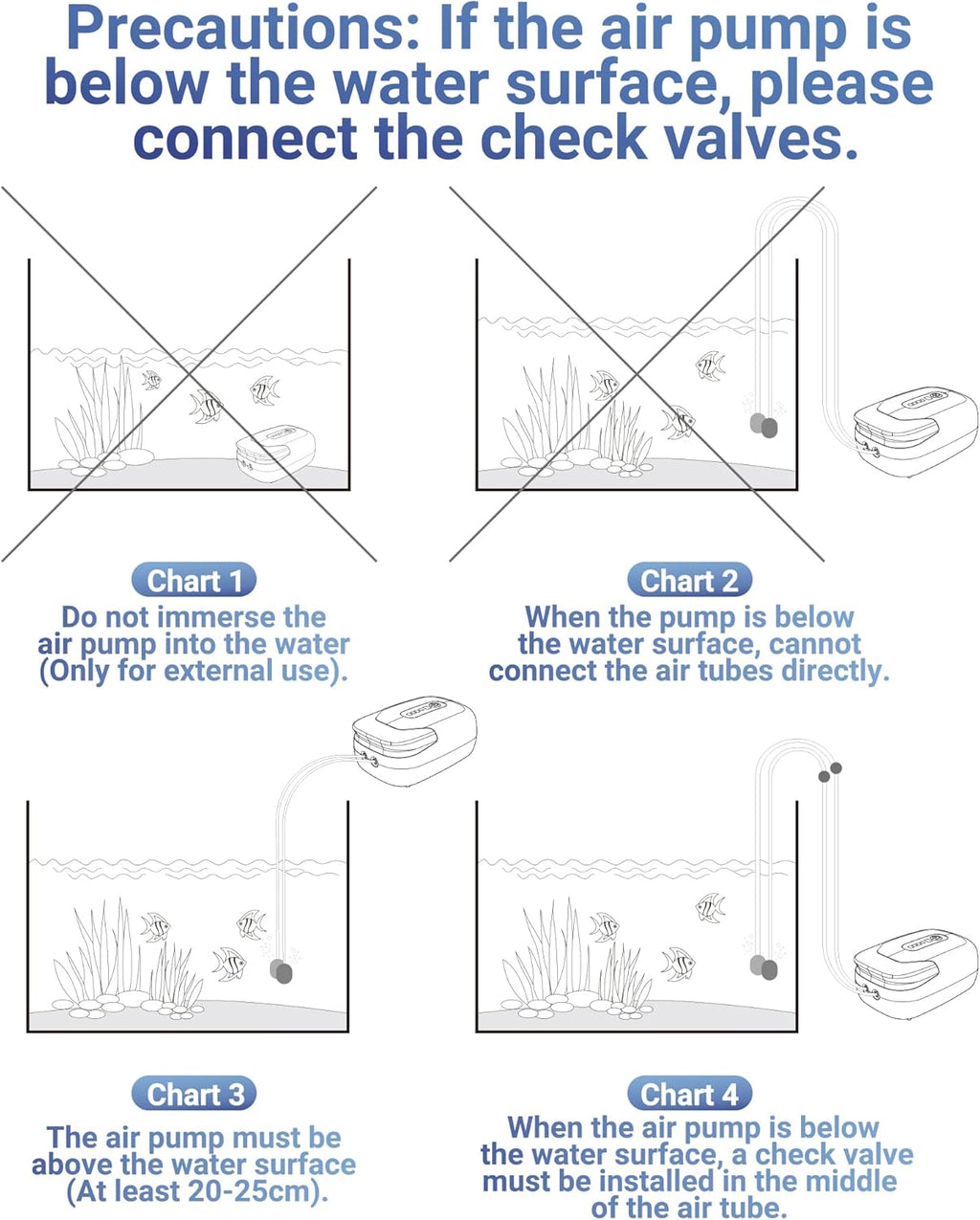 Precautions: If the air pump is below the water surface, please connect the check valves.

Chart 1
Do not immerse the air pump into the water (Only for external use).

Chart 2
When the pump is below the water surface, cannot connect the air tubes directly.

Chart 3
The air pump must be above the water surface (At least 20-25cm).

Chart 4
When the air pump is below the water surface, a check valve must be installed in the middle of the air tube.