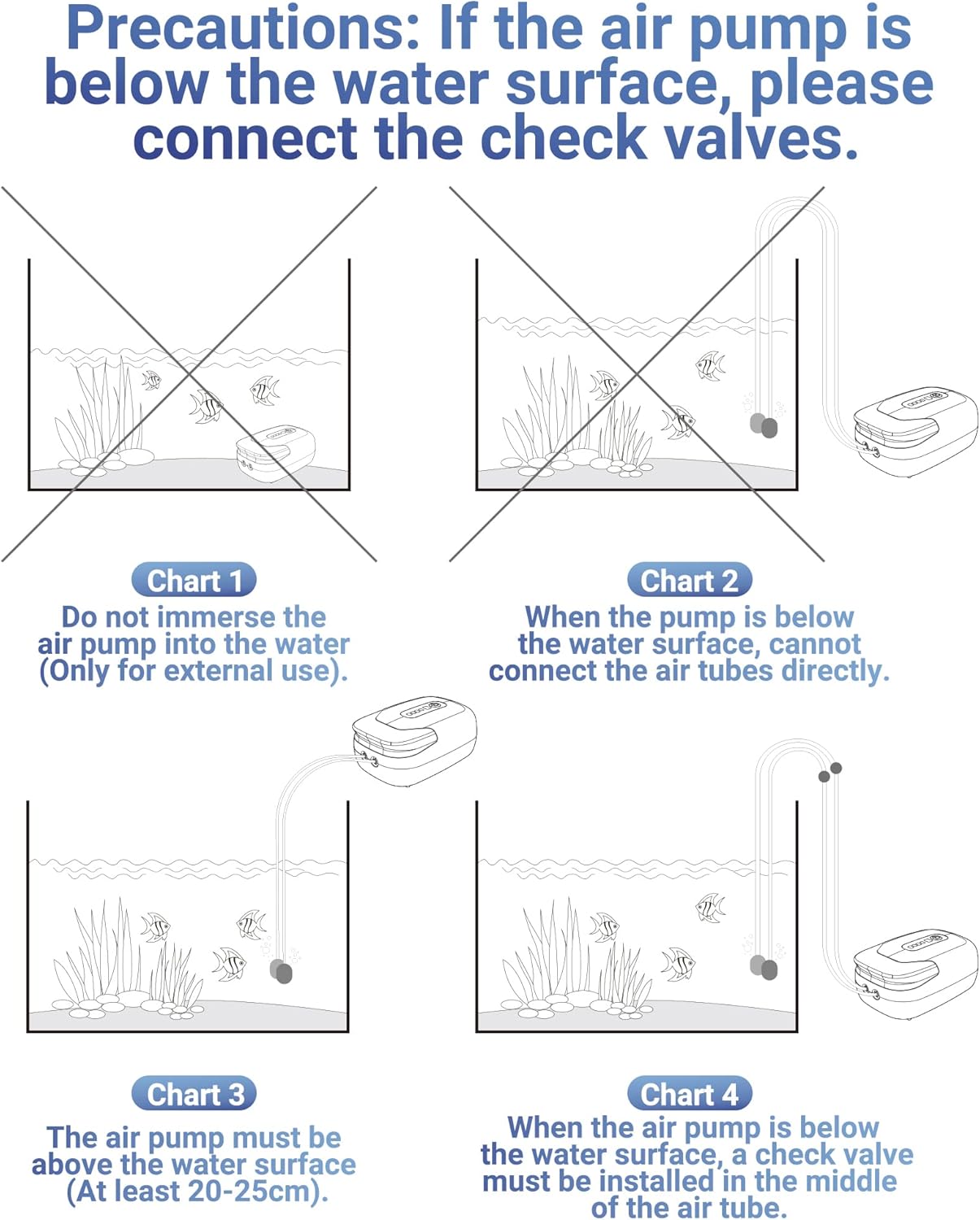 Precautions: If the air pump is below the water surface, please connect the check valves.

Chart 1
Do not immerse the air pump into the water (Only for external use).

Chart 2
When the pump is below the water surface, cannot connect the air tubes directly.

Chart 3
The air pump must be above the water surface (At least 20-25cm).

Chart 4
When the air pump is below the water surface, a check valve must be installed in the middle of the air tube.