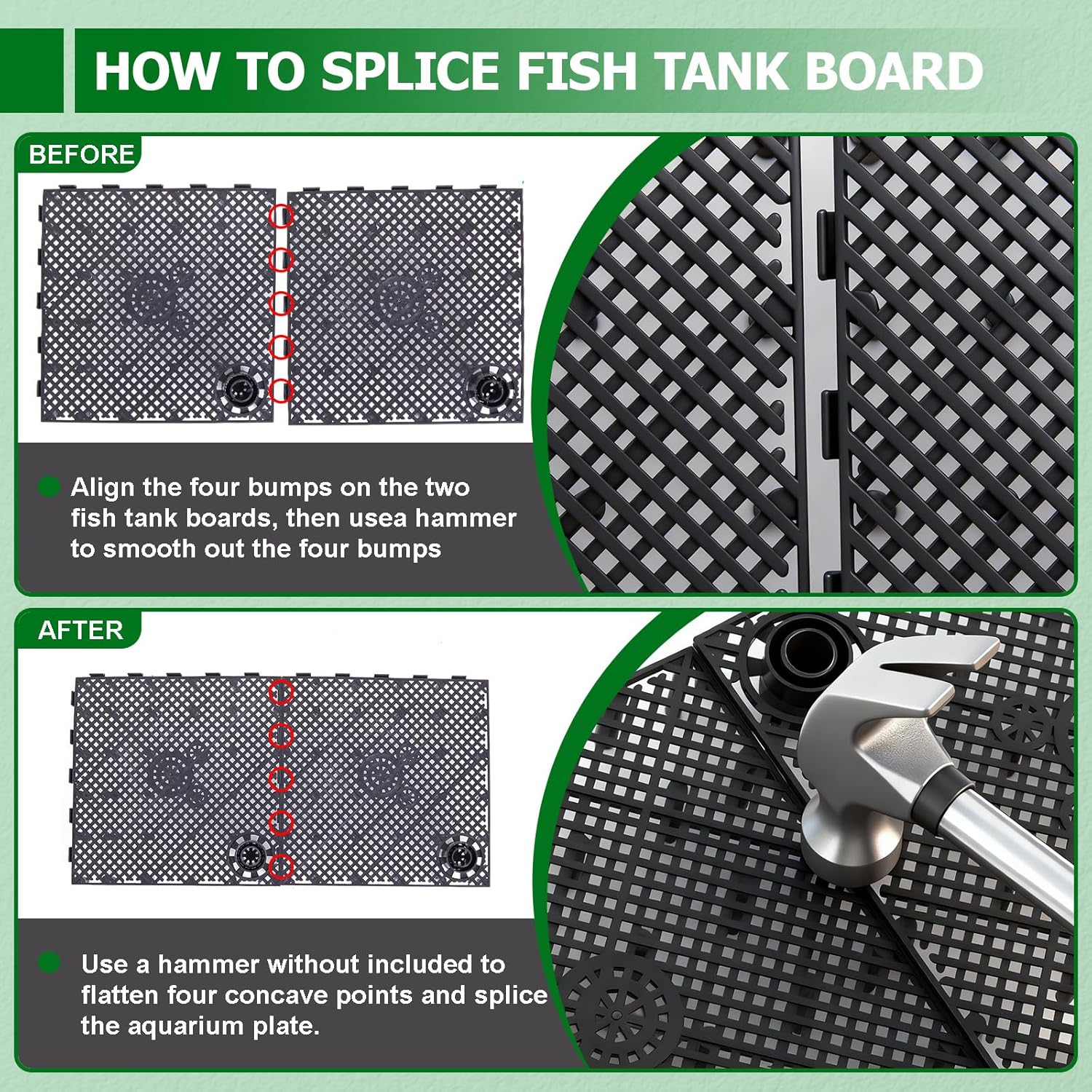 HOW TO SPLICE FISH TANK BOARD

BEFORE

Align the four bumps on the two fish tank boards, then usea hammer to smooth out the four bumps

AFTER

Use a hammer without included to flatten four concave points and splice the aquarium plate.