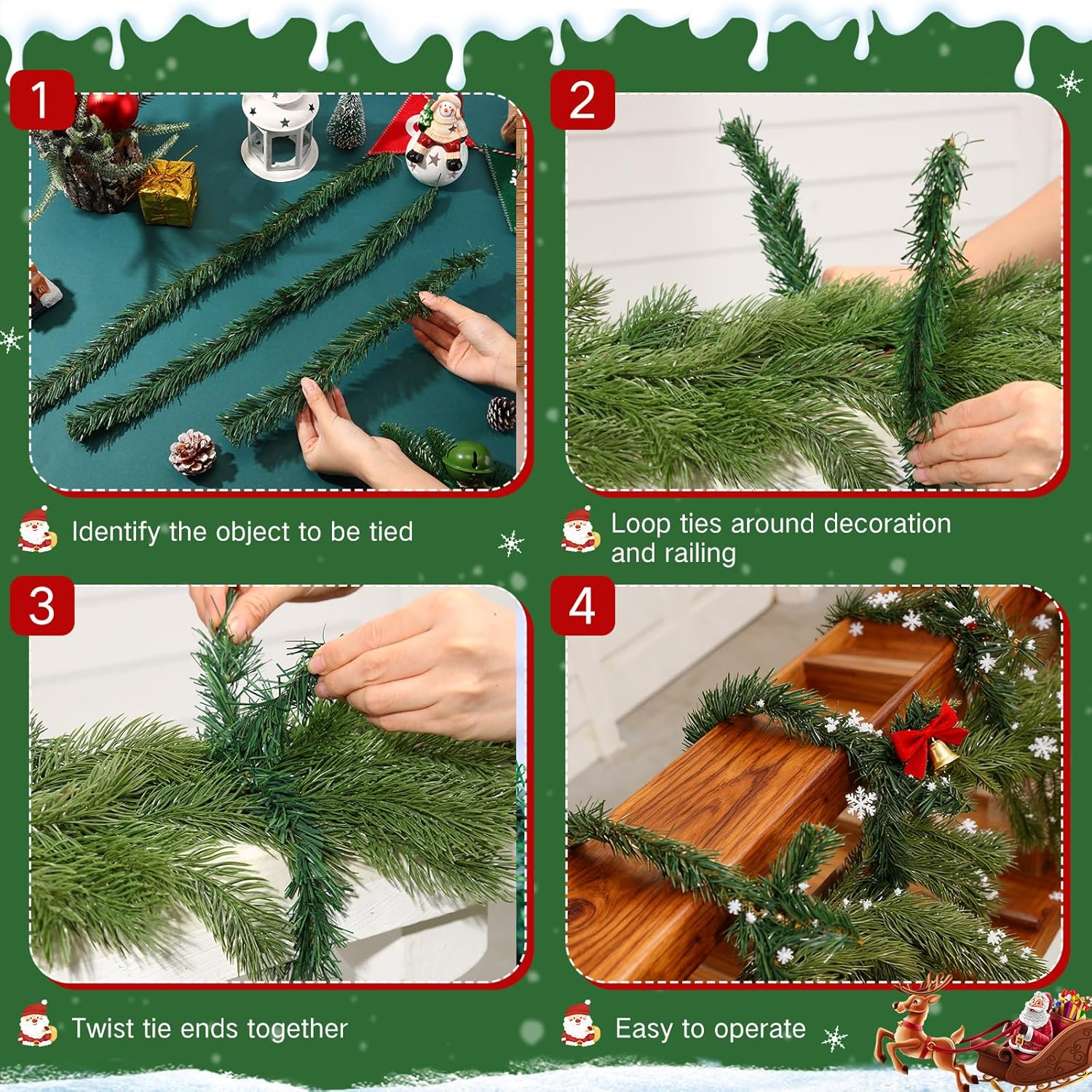 1

Identify the object to be tied

2

Loop ties around decoration and railing

3

Twist tie ends together

4

Easy to operate