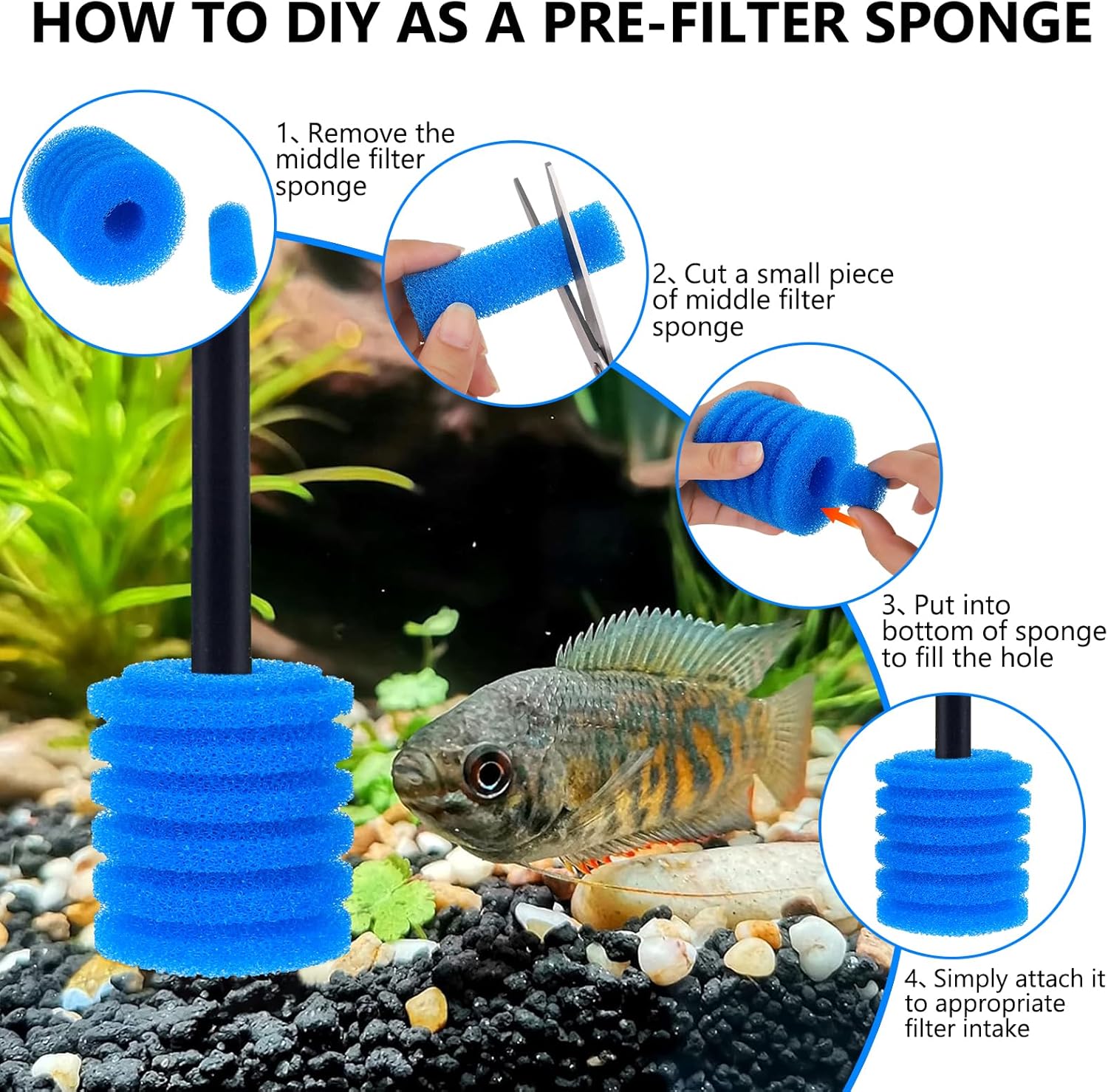 HOW TO DIY AS A PRE-FILTER SPONGE

1、Remove the middle filter sponge

2、Cut a small piece of middle filter sponge

3、Put into bottom of sponge to fill the hole

4、Simply attach it to appropriate filter intake