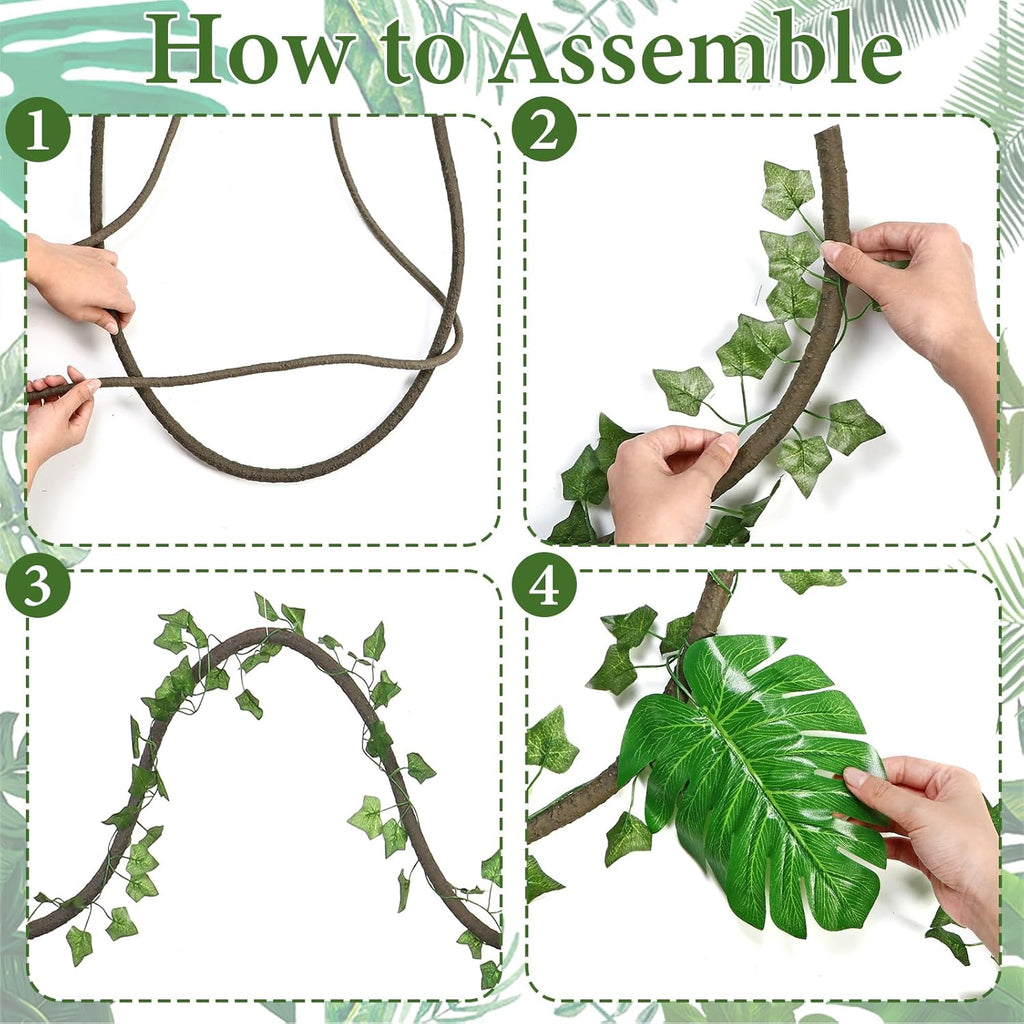 How to Assemble

1

2

3

4