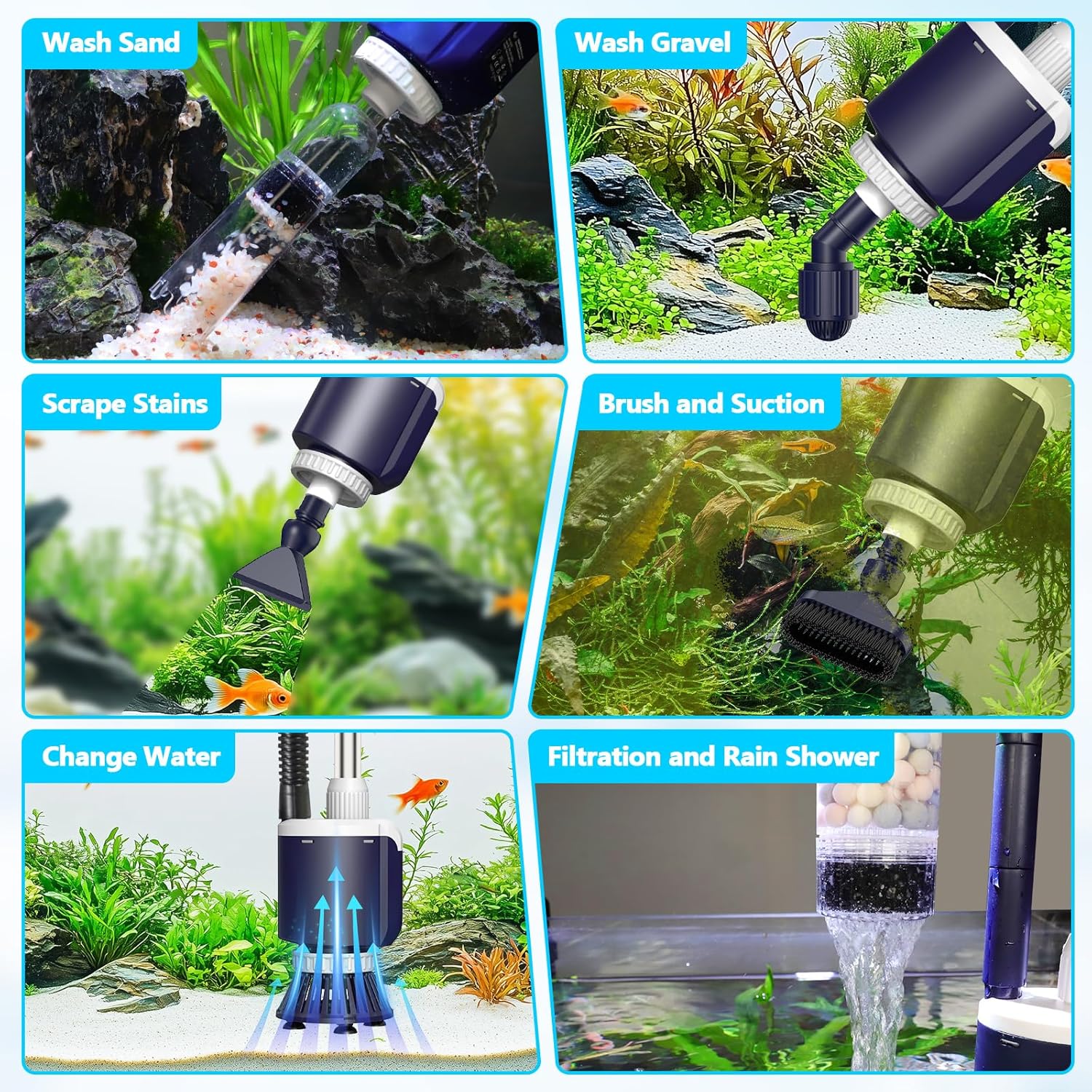 Wash Sand

Wash Gravel

Scrape Stains

Brush and Suction

Change Water

Filtration and Rain Shower