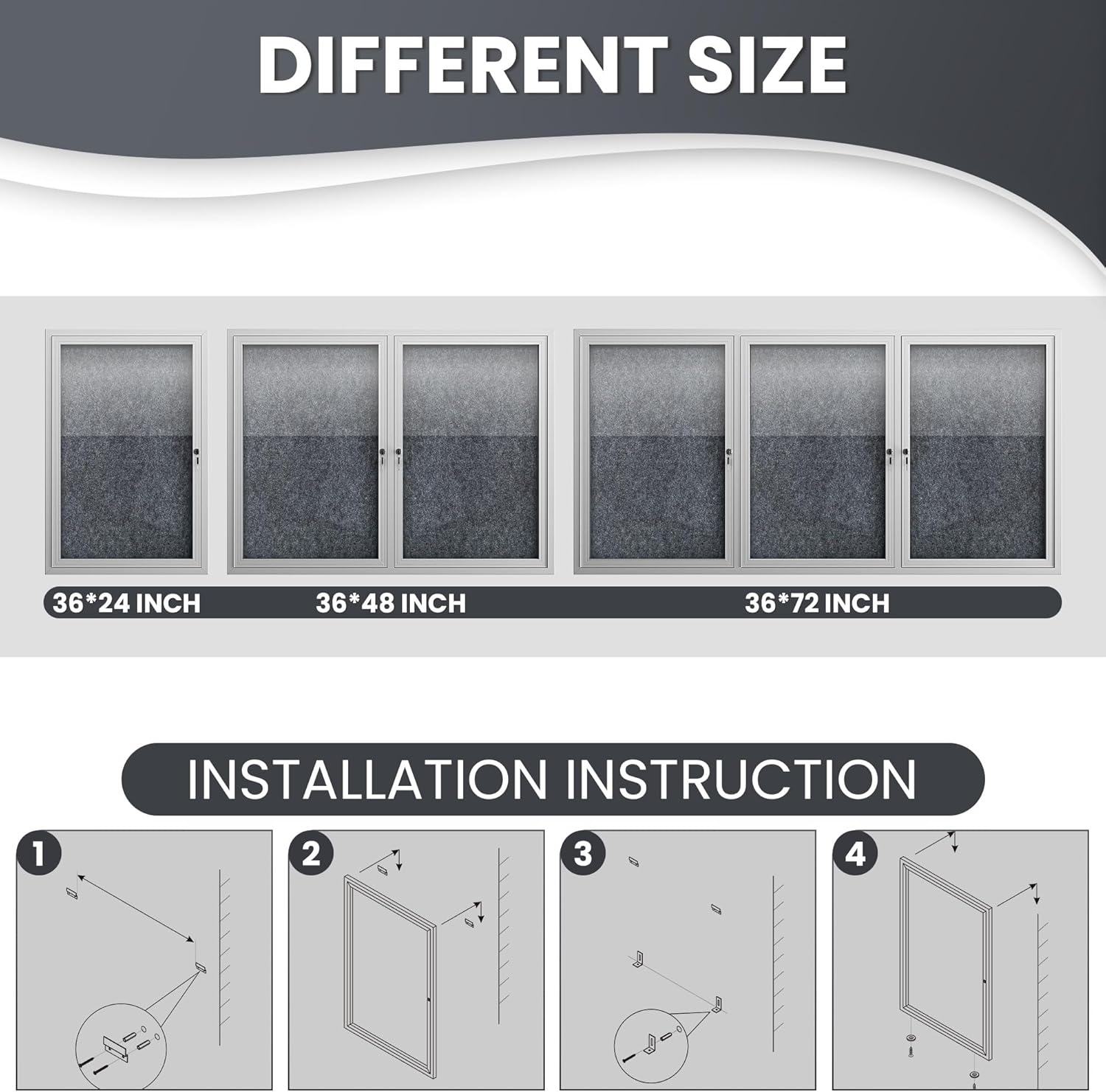 DIFFERENT SIZE

36*24 INCH
36*48 INCH
36*72 INCH

INSTALLATION INSTRUCTION

1
2
3
4