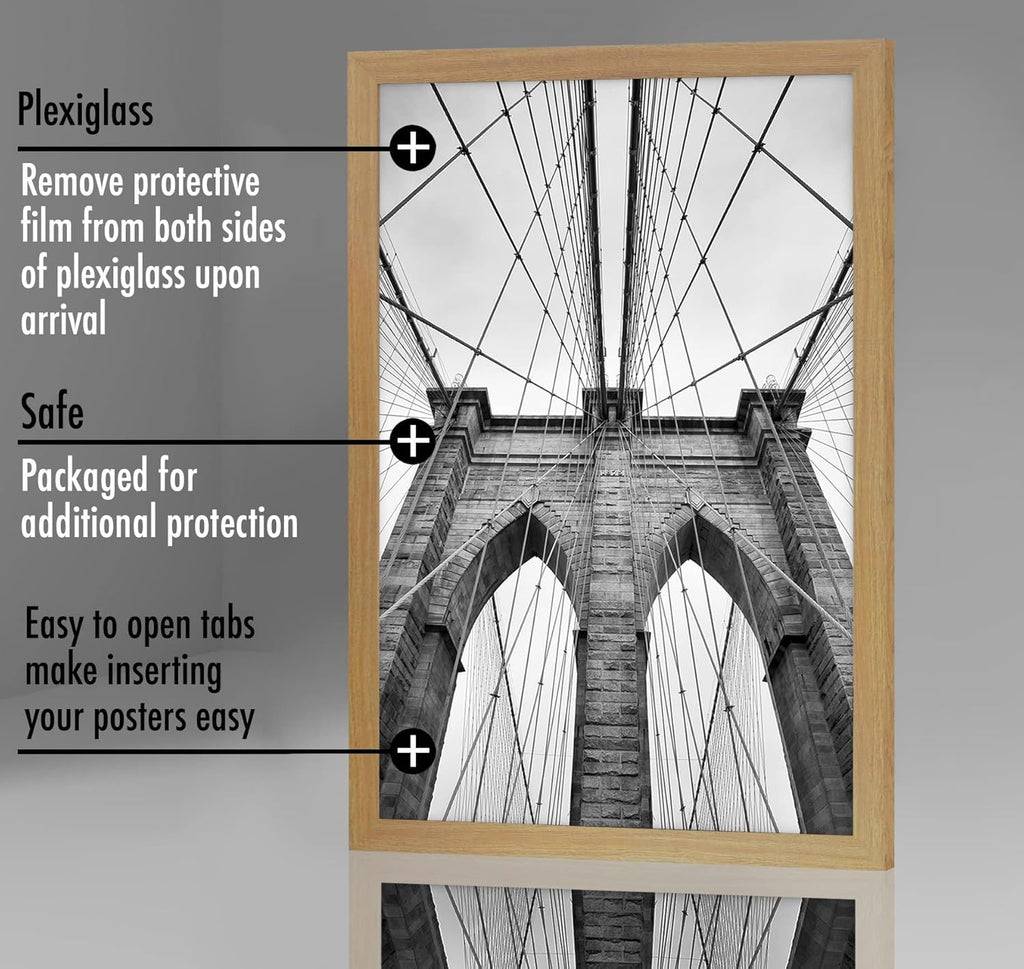 Plexiglass

Remove protective film from both sides of plexiglass upon arrival

Safe

Packaged for additional protection

Easy to open tabs make inserting your posters easy