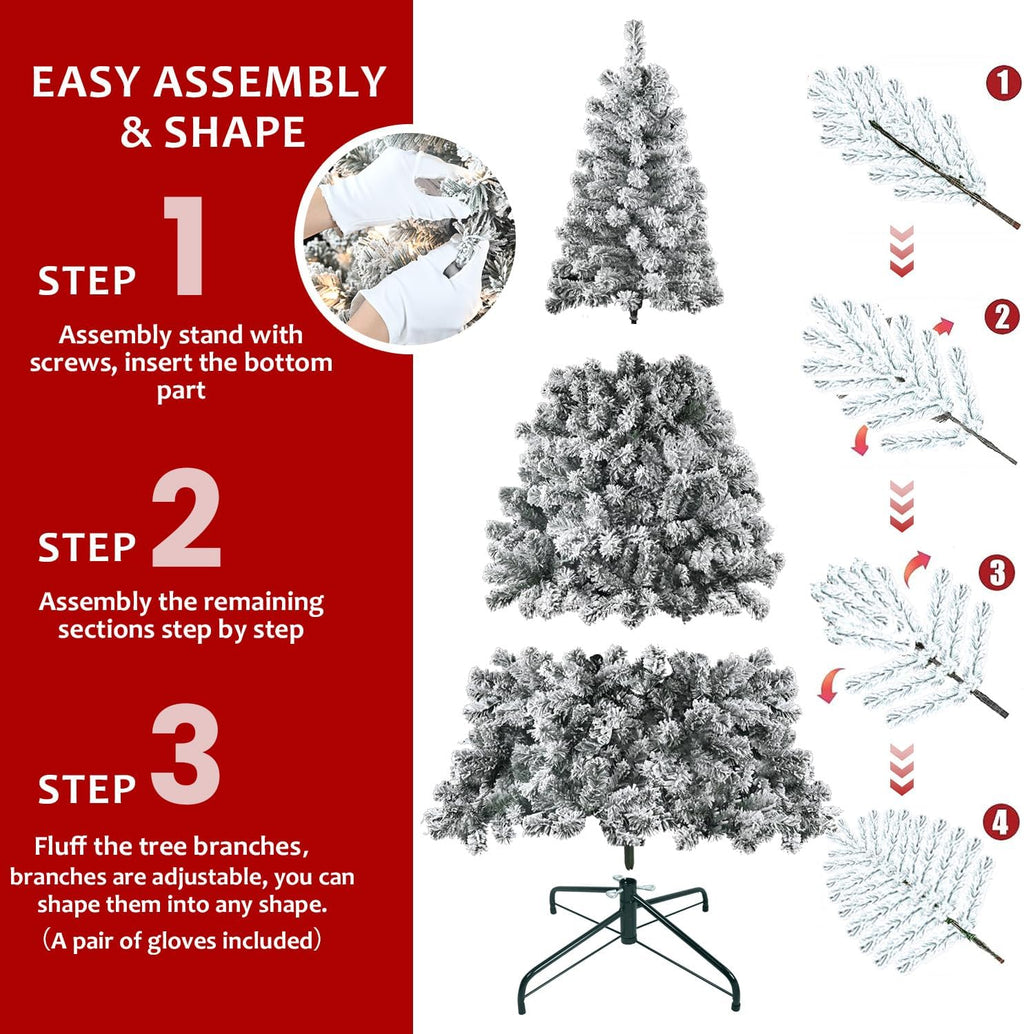 EASY ASSEMBLY & SHAPE

STEP 1

Assembly stand with screws, insert the bottom part

STEP 2

Assembly the remaining sections step by step

STEP 3

Fluff the tree branches, branches are adjustable, you can shape them into any shape.

（A pair of gloves included）

1

2

3

4