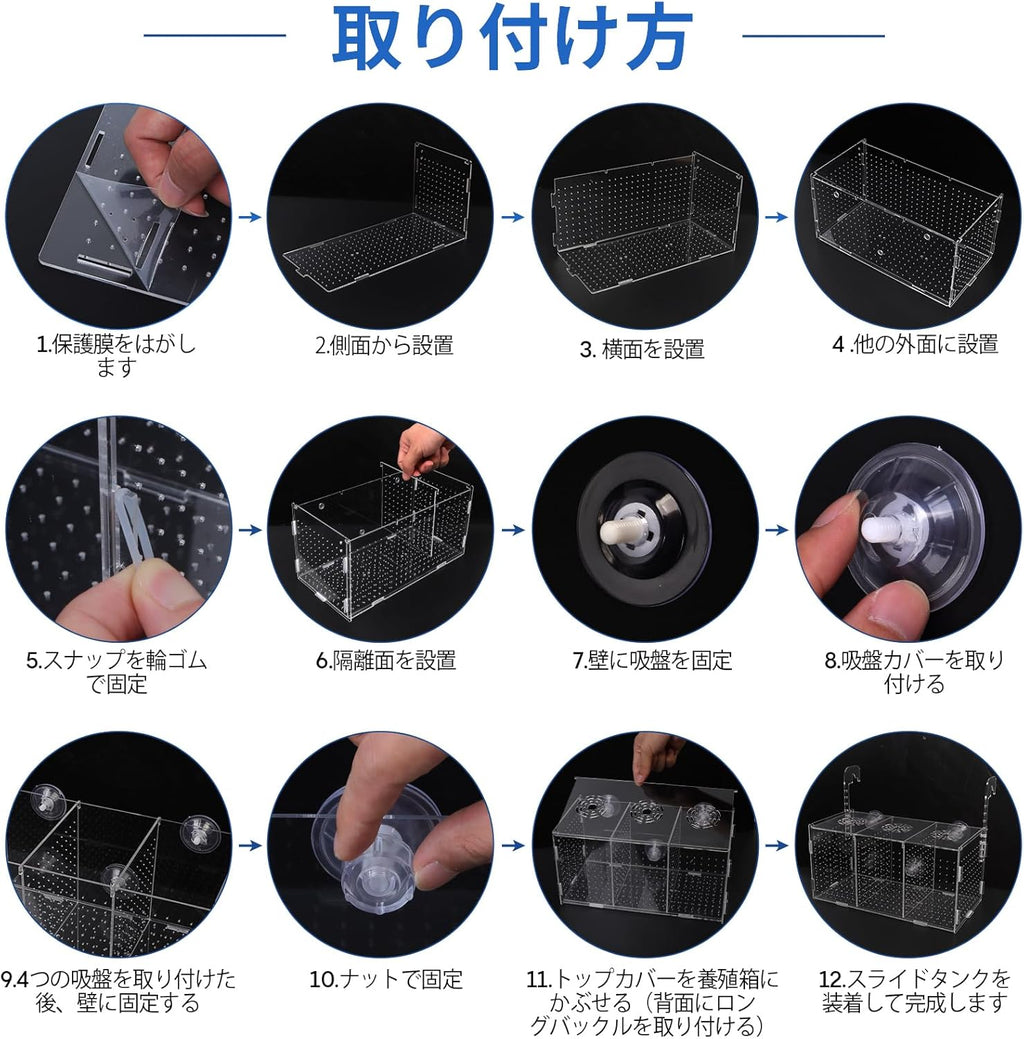 取り付け方

1.保護膜をはがします

2.側面から設置

3. 横面を設置

4 .他の外面に設置

5.スナップを輪ゴムで固定

6.隔離面を設置

7.壁に吸盤を固定

8.吸盤カバーを取り付ける

9.4つの吸盤を取り付けた後、壁に固定する

10.ナットで固定

11.トップカバーを養殖箱にかぶせる（背面にロングバックルを取り付ける）

12.スライドタンクを装着して完成します