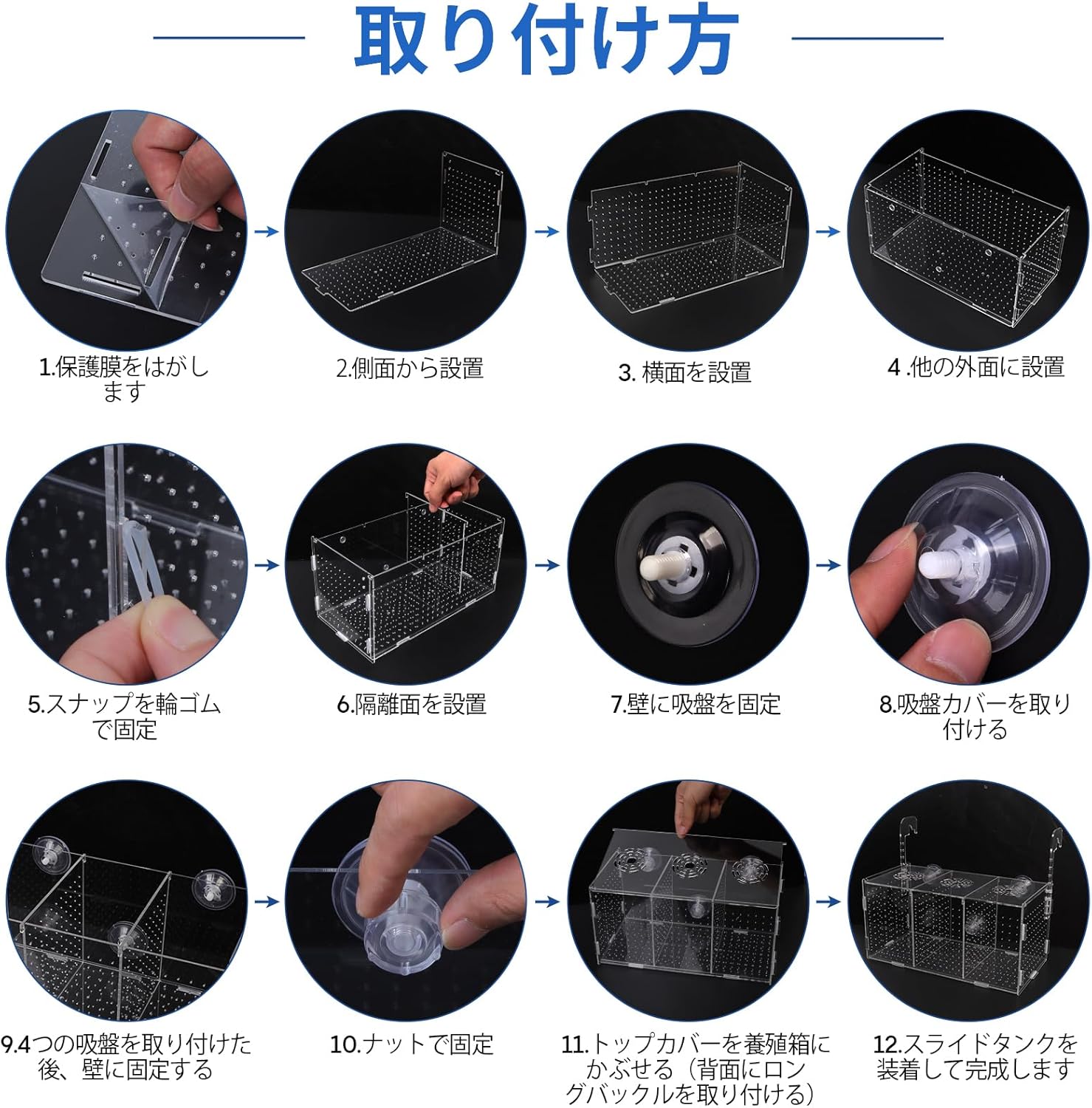 取り付け方

1.保護膜をはがします

2.側面から設置

3. 横面を設置

4 .他の外面に設置

5.スナップを輪ゴムで固定

6.隔離面を設置

7.壁に吸盤を固定

8.吸盤カバーを取り付ける

9.4つの吸盤を取り付けた後、壁に固定する

10.ナットで固定

11.トップカバーを養殖箱にかぶせる（背面にロングバックルを取り付ける）

12.スライドタンクを装着して完成します