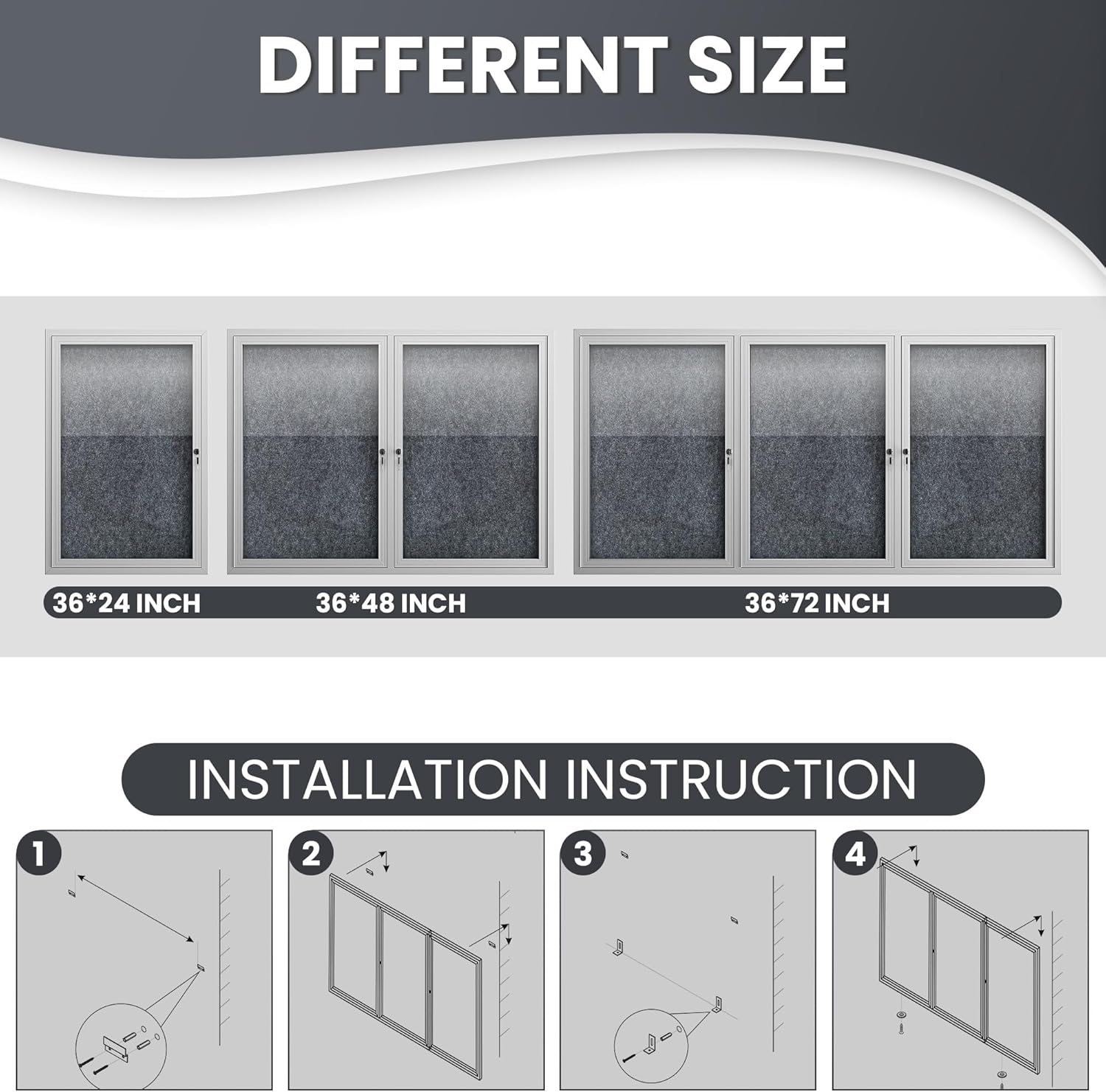 DIFFERENT SIZE

36*24 INCH
36*48 INCH
36*72 INCH

INSTALLATION INSTRUCTION

1
2
3
4