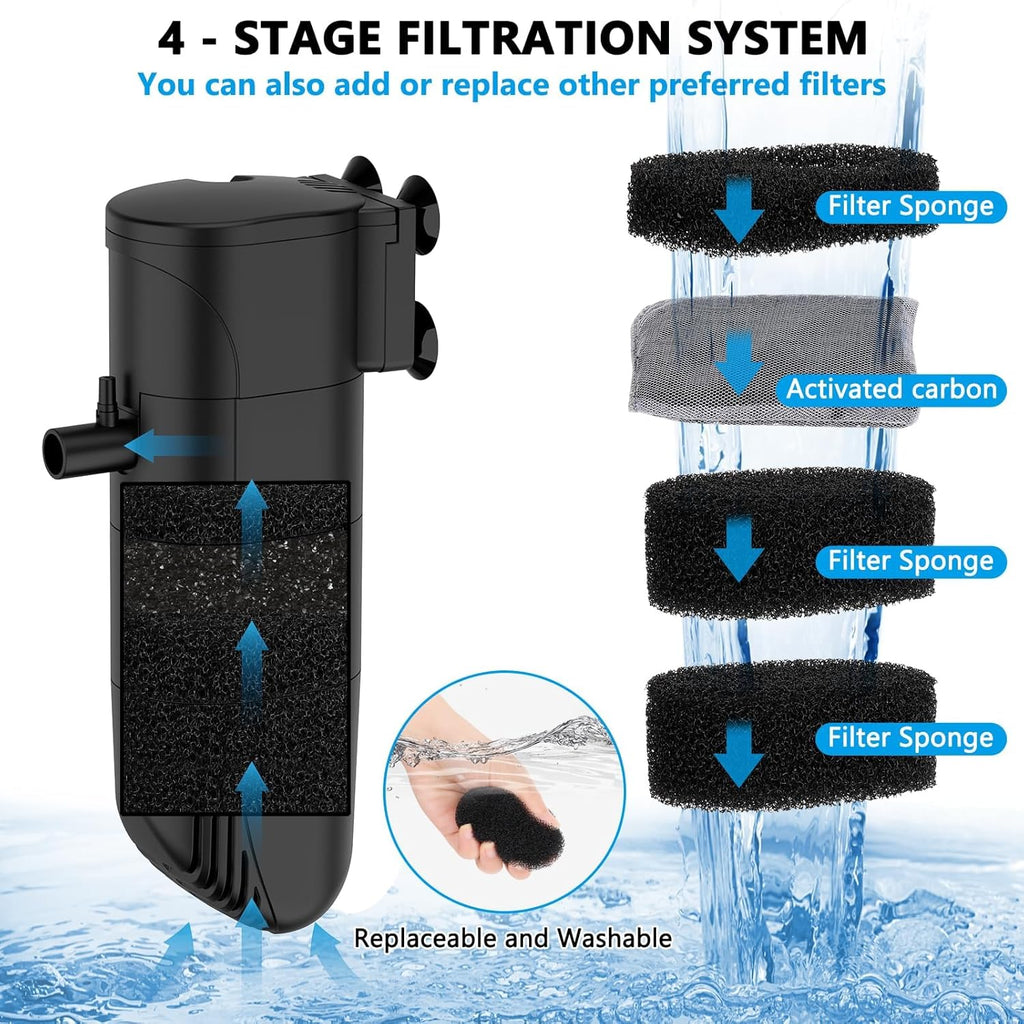 4 - STAGE FILTRATION SYSTEM
You can also add or replace other preferred filters

Filter Sponge

Activated carbon

Filter Sponge

Filter Sponge

Replaceable and Washable