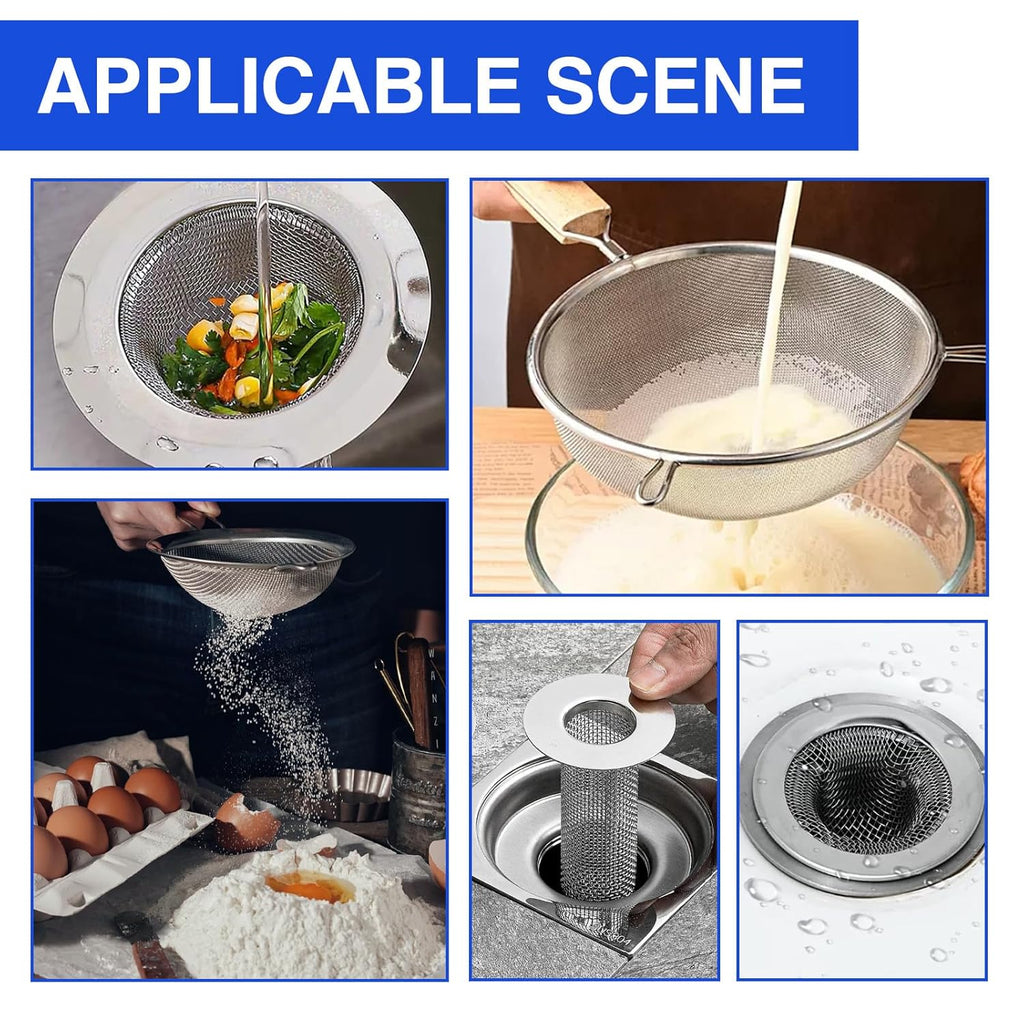 APPLICABLE SCENE